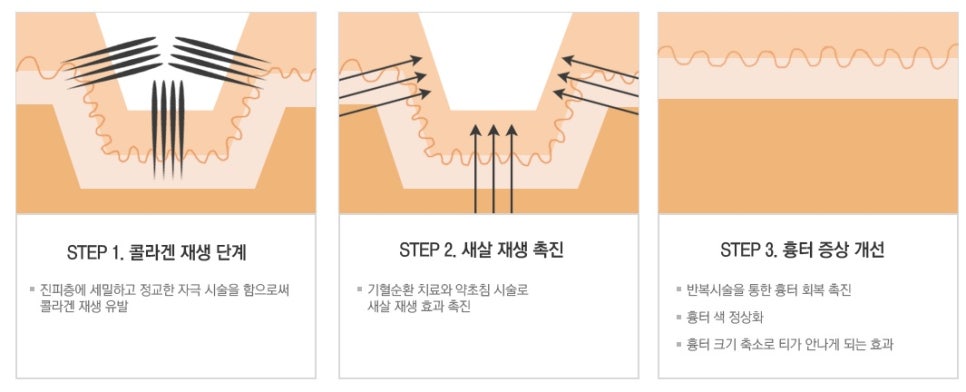 STEP 1. 콜라겐 재생 단계

▪ 진피층에 세밀하고 정교한 자극 시술을 함으로써 콜라겐 재생 유발

STEP 2. 새살 재생 촉진

▪ 기혈순환 치료와 약초침 시술로 새살 재생 효과 촉진

STEP 3. 흉터 증상 개선

▪ 반복시술을 통한 흉터 회복 촉진

▪ 흉터 색 정상화

▪ 흉터 크기 축소로 티가 안나게 되는 효과